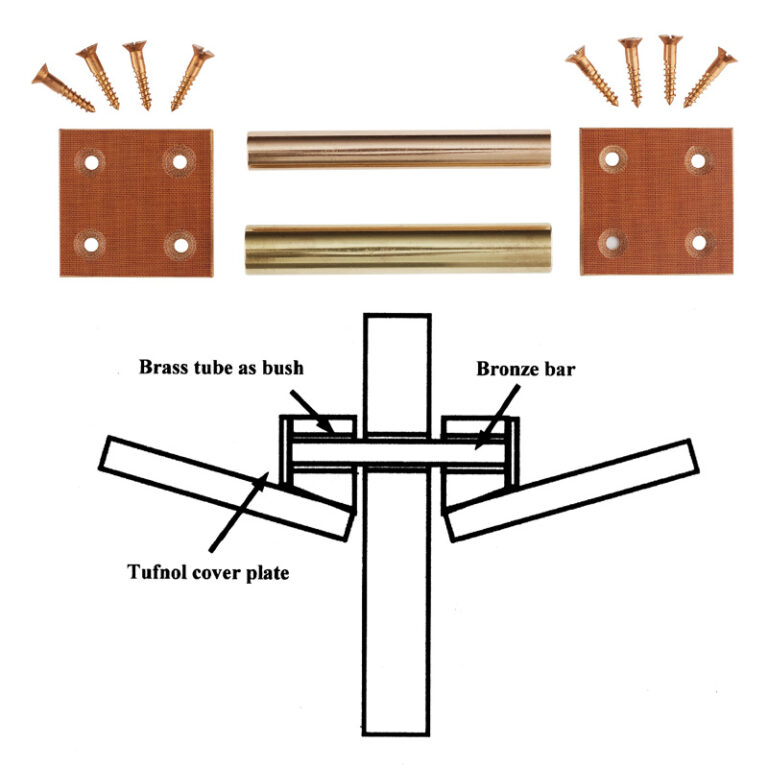 Brass tube as bush

Bronze bar

Tufnol cover plate